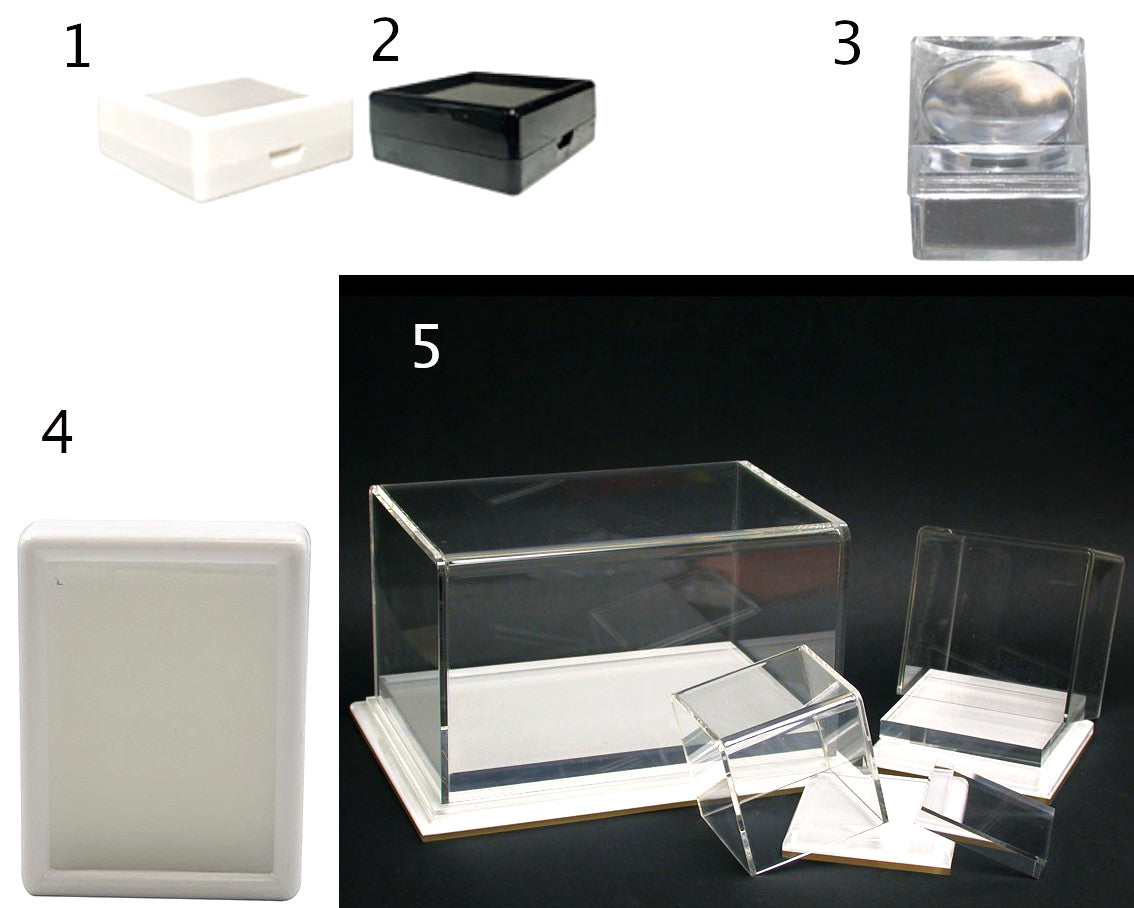 1
2
3
4
5